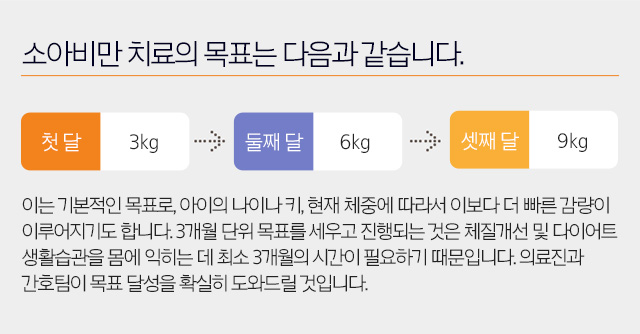 소아비만 치료의 목표는 다음과 같습니다.

첫 달 3kg

둘째 달 6kg

셋째 달 9kg

이는 기본적인 목표로, 아이의 나이나 키, 현재 체중에 따라서 이보다 더 빠른 감량이 이루어지기도 합니다. 3개월 단위 목표를 세우고 진행되는 것은 체질개선 및 다이어트 생활습관을 몸에 익히는 데 최소 3개월의 시간이 필요하기 때문입니다. 의료진과 간호팀이 목표 달성을 확실히 도와드릴 것입니다.